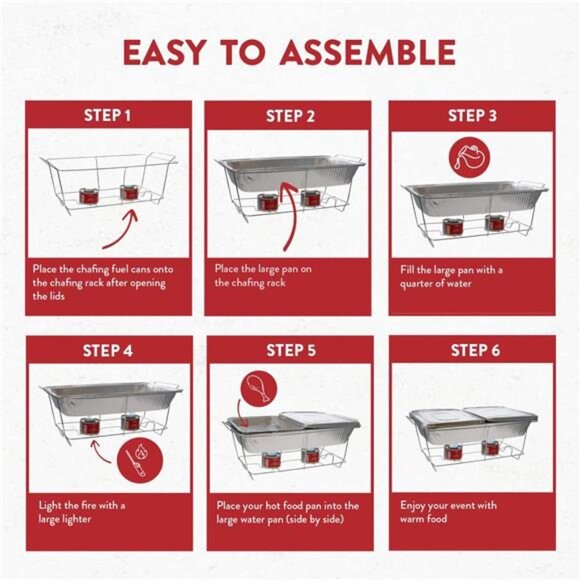 EASY TO ASSEMBLE

STEP 1

Place the chafing fuel cans onto the chafing rack after opening the lids

STEP 2

Place the large pan on the chafing rack

STEP 3

Fill the large pan with a quarter of water

STEP 4

Light the fire with a large lighter

STEP 5

Place your hot food pan into the large water pan (side by side)

STEP 6

Enjoy your event with warm food